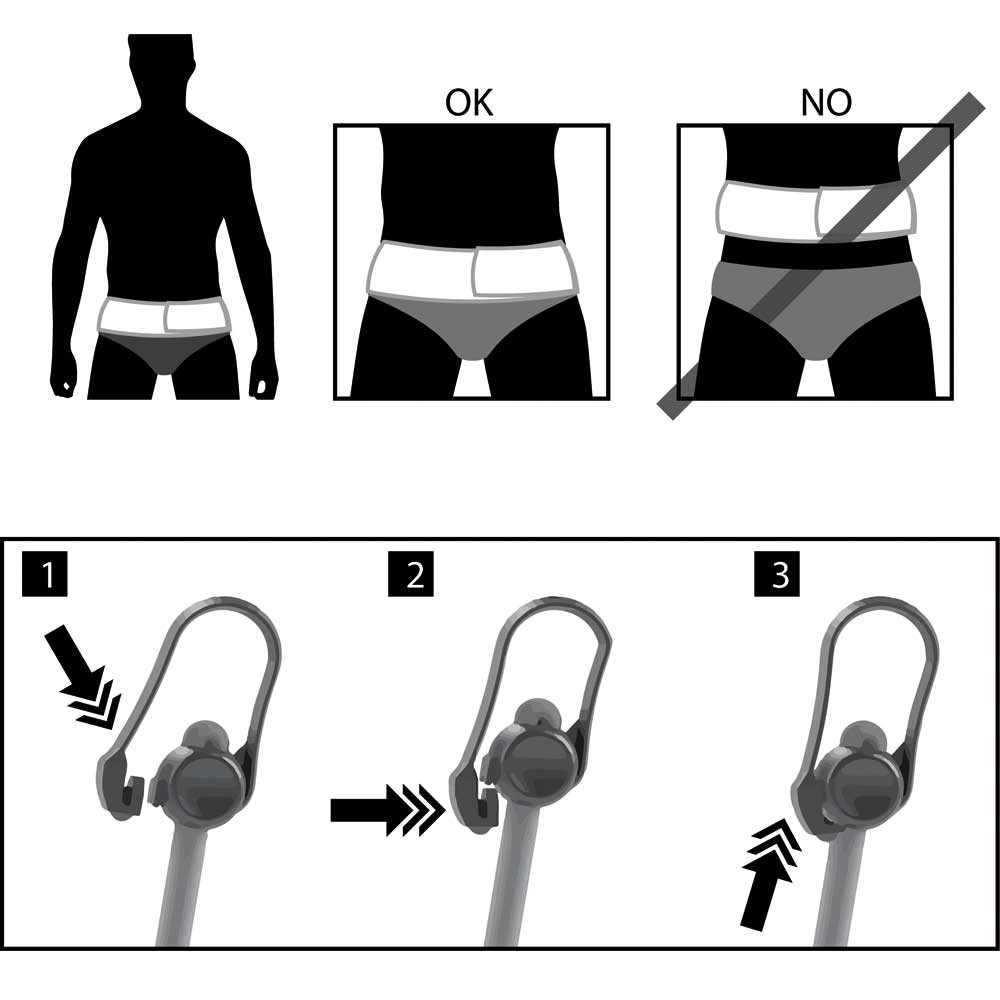 OK

NO

1

2

3