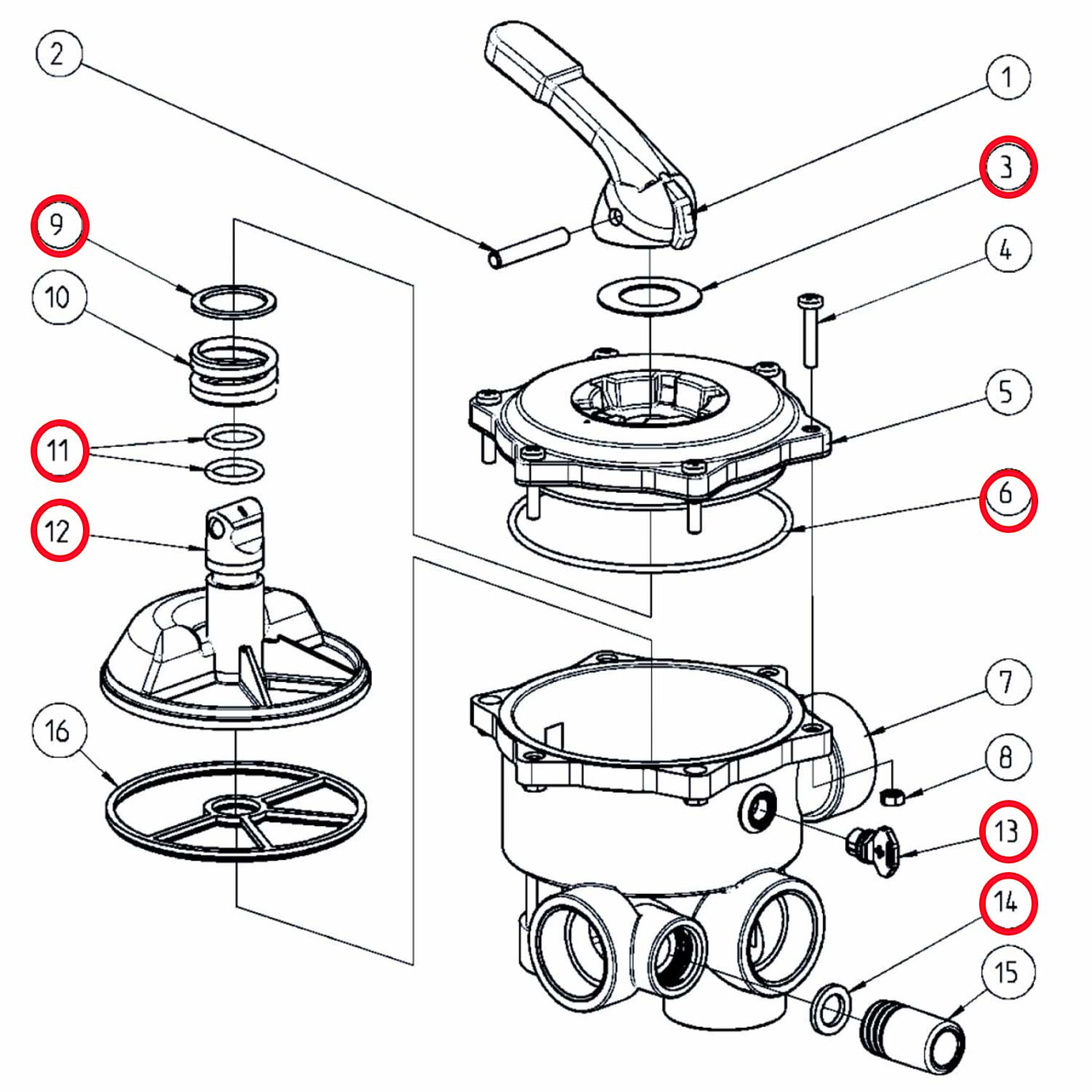 2
1
3
9
4
10
5
11
6
12
7
16
8
13
14
15